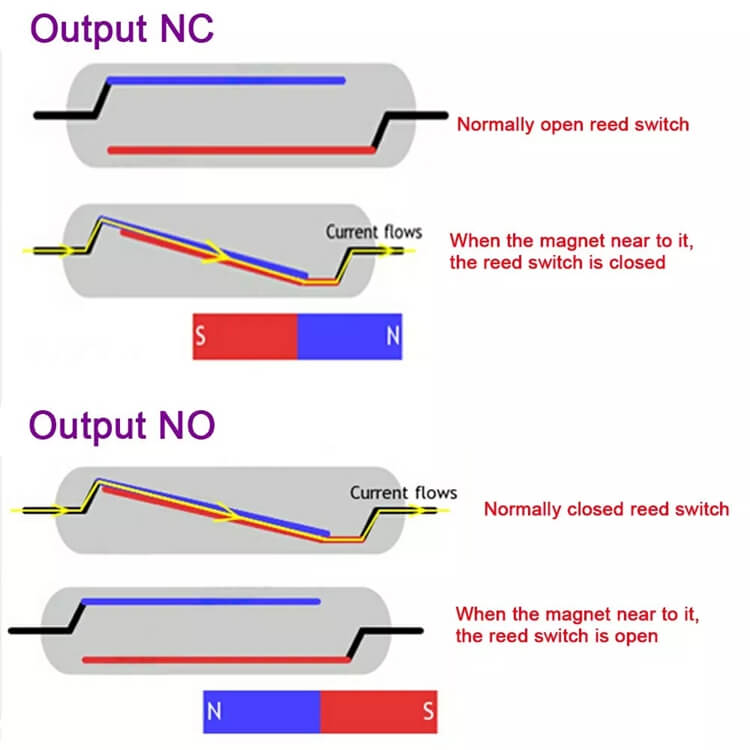 Output NC

Normally open reed switch

Current flows

When the magnet near to it, the reed switch is closed

S N

Output NO

Current flows

Normally closed reed switch

When the magnet near to it, the reed switch is open

N S